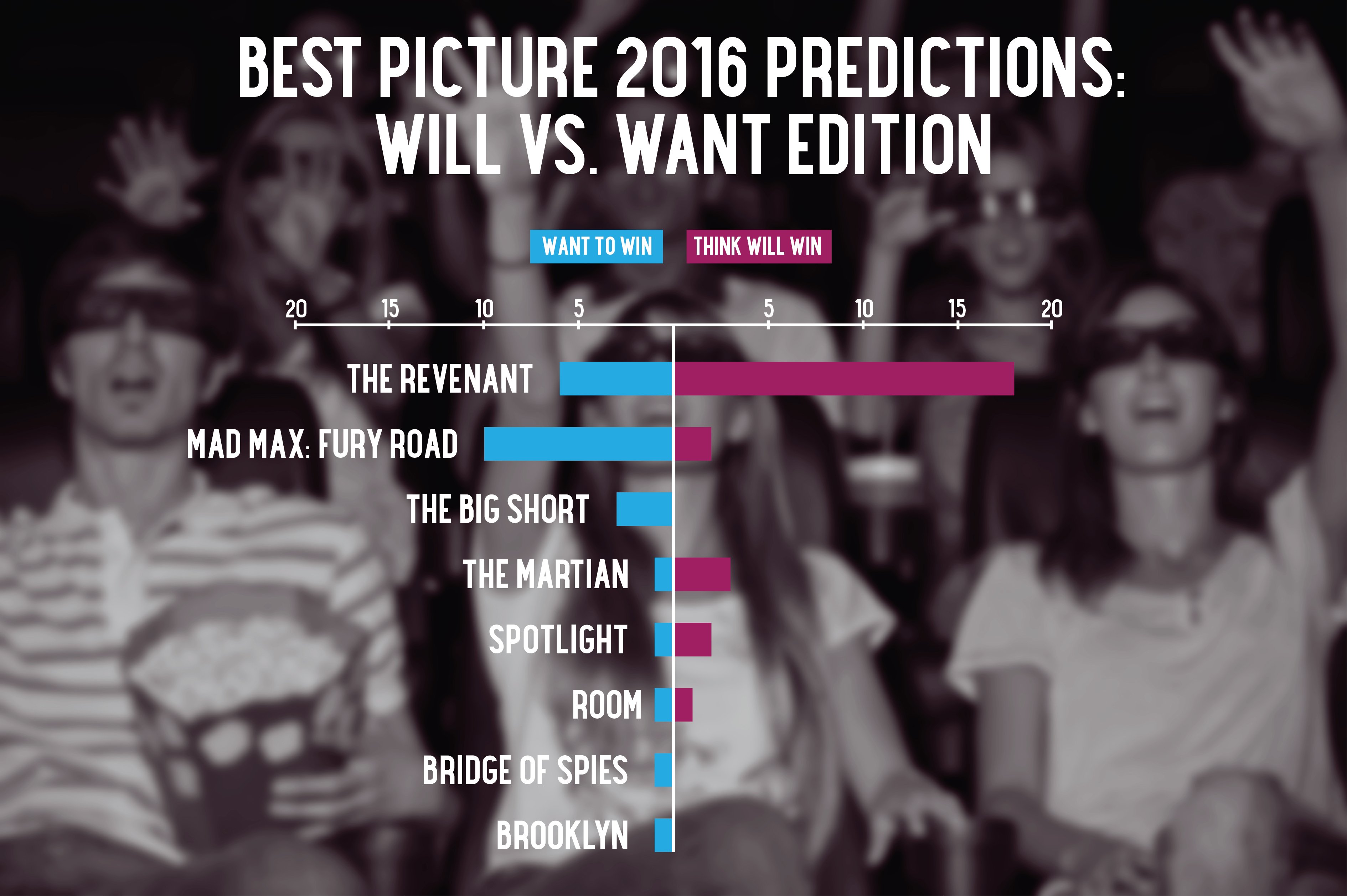 BEST PICTURE 2016 PREDICTIONS: WILL VS. WANT EDITION

WANT TO WIN
THINK WILL WIN

20 15 10 5 5 10 15 20

THE REVENANT
MAD MAX: FURY ROAD
THE BIG SHORT
THE MARTIAN
SPOTLIGHT
ROOM
BRIDGE OF SPIES
BROOKLYN